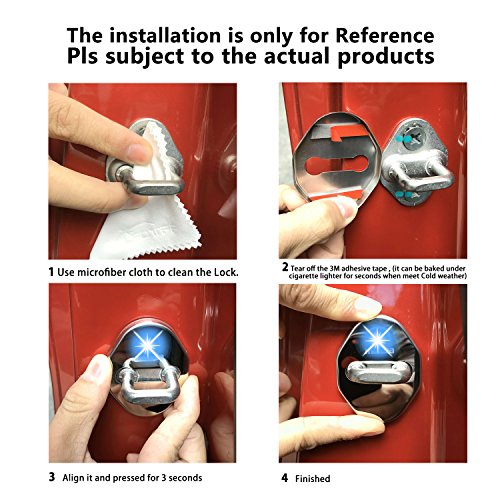 The installation is only for Reference
Pls subject to the actual products

1 Use microfiber cloth to clean the Lock.

2 Tear off the 3M adhesive tape , (it can be baked under cigarette lighter for seconds when meet Cold weather)

3 Align it and pressed for 3 seconds

4 Finished