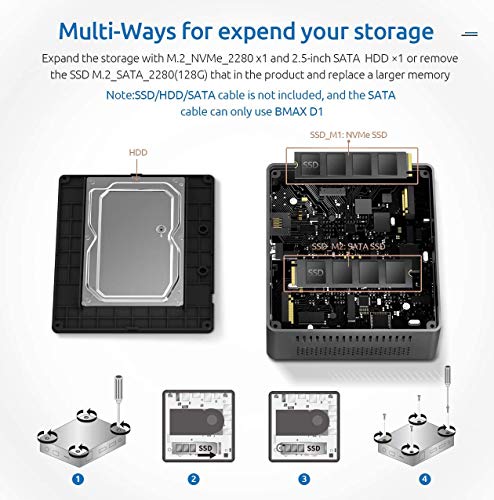 Multi-Ways for expend your storage

Expand the storage with M.2_NVMe_2280 x1 and 2.5-inch SATA HDD ×1 or remove the SSD M.2_SATA_2280(128G) that in the product and replace a larger memory

Note:SSD/HDD/SATA cable is not included, and the SATA cable can only use BMAX D1

HDD

SSD_M1: NVMe SSD

SSD

SSD_M2: SATA SSD

SSD

SSD

SSD

1

2

3

4