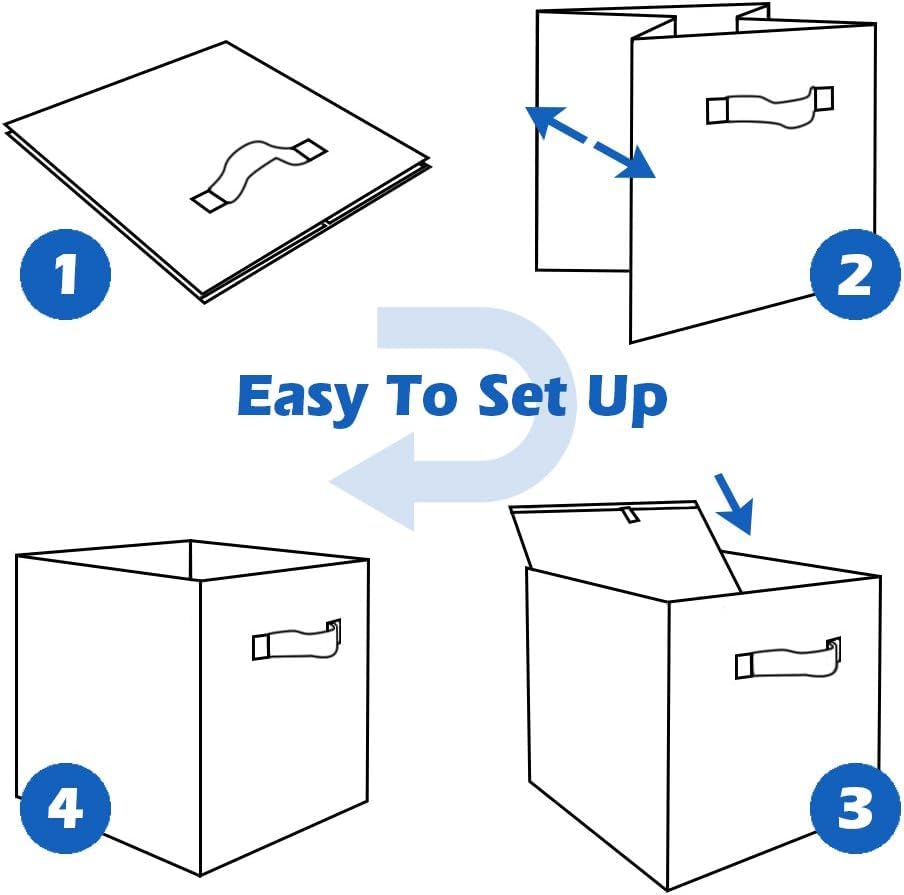 1

2

Easy To Set Up

4

3