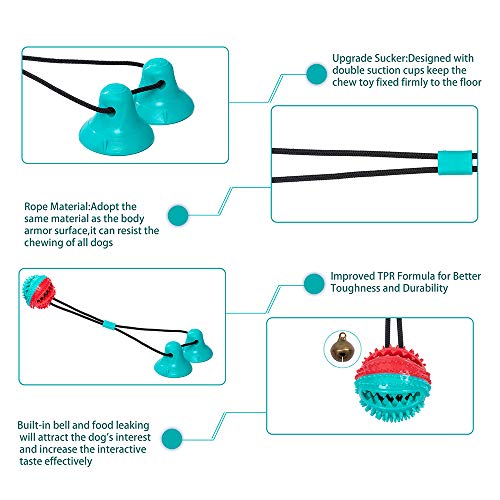 Upgrade Sucker:Designed with double suction cups keep the chew toy fixed firmly to the floor

Rope Material:Adopt the same material as the body armor surface,it can resist the chewing of all dogs

Improved TPR Formula for Better Toughness and Durability

Built-in bell and food leaking will attract the dog's interest and increase the interactive taste effectively