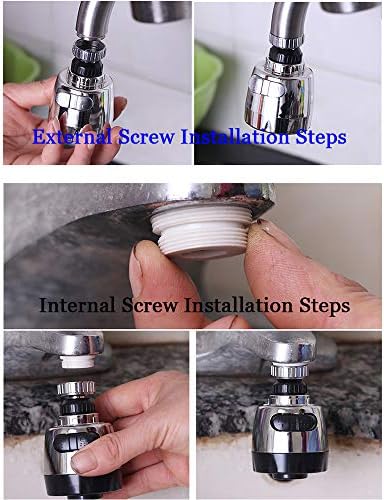 External Screw Installation Steps

Internal Screw Installation Steps