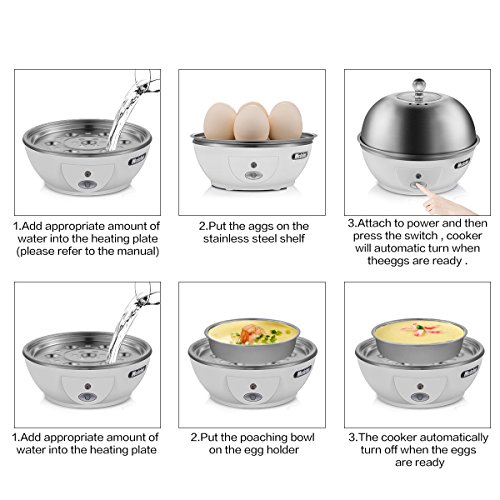 1.Add appropriate amount of water into the heating plate (please refer to the manual)

2.Put the aggs on the stainless steel shelf

3.Attach to power and then press the switch , cooker will automatic turn when theeggs are ready .

1.Add appropriate amount of water into the heating plate

2.Put the poaching bowl on the egg holder

3.The cooker automatically turn off when the eggs are ready