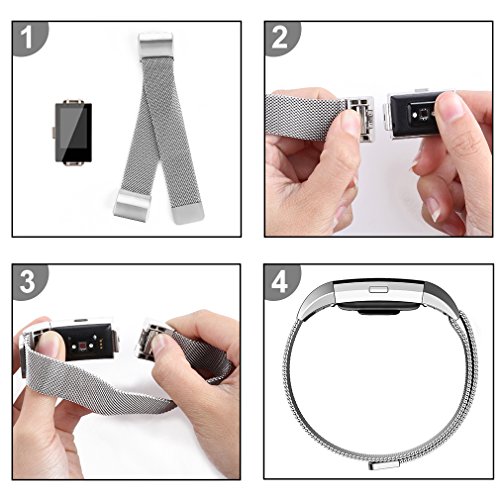 1

2

3

4