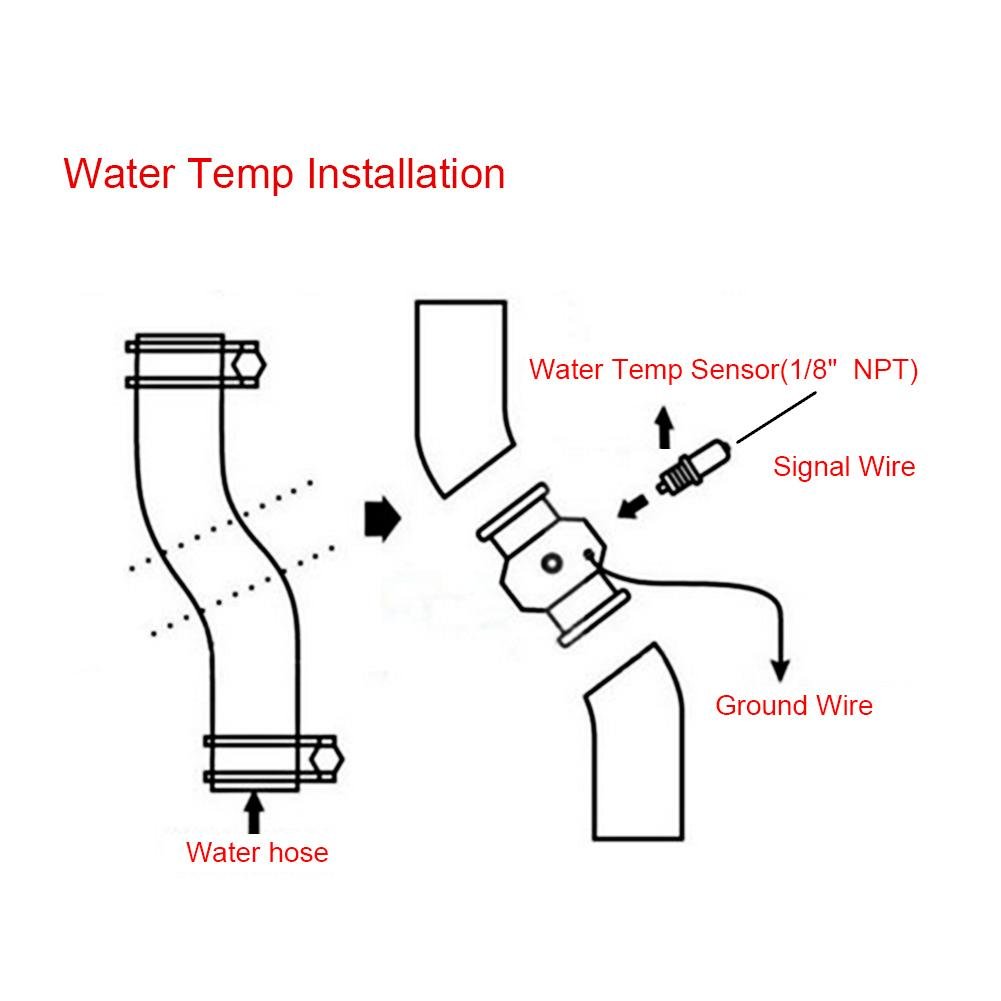 Water Temp Installation

Water Temp Sensor(1/8"  NPT)

Signal Wire

Ground Wire

Water hose