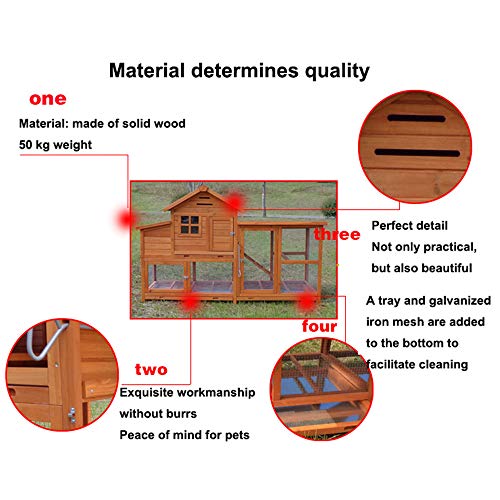 Material determines quality

one

Material: made of solid wood

50 kg weight

three

Perfect detail

Not only practical, but also beautiful

four

A tray and galvanized iron mesh are added to the bottom to facilitate cleaning

two

Exquisite workmanship without burrs

Peace of mind for pets