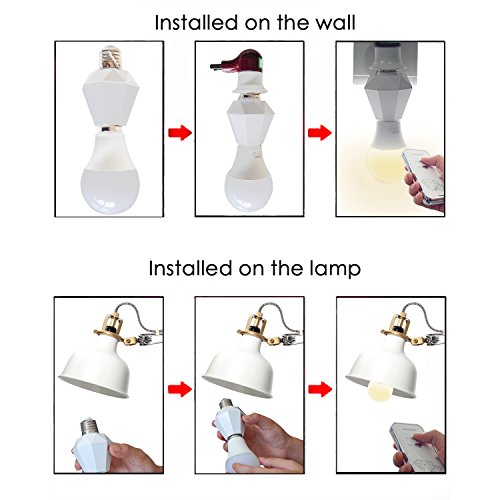 Installed on the wall

Installed on the lamp