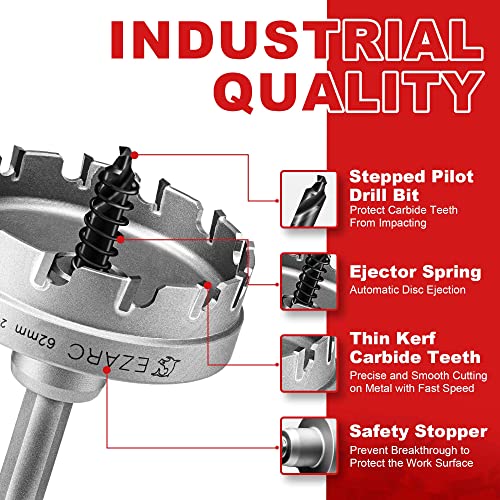 INDUSTRIAL QUALITY

EZARC 62mm 2

Stepped Pilot Drill Bit
Protect Carbide Teeth From Impacting

Ejector Spring
Automatic Disc Ejection

Thin Kerf Carbide Teeth
Precise and Smooth Cutting on Metal with Fast Speed

Safety Stopper
Prevent Breakthrough to Protect the Work Surface