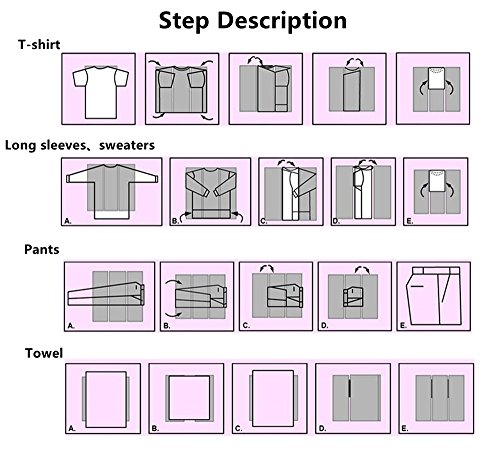 Step Description

T-shirt

Long sleeves、sweaters

A. B. C. D. E.

Pants

A. B. C. D. E.

Towel

A. B. C. D. E.