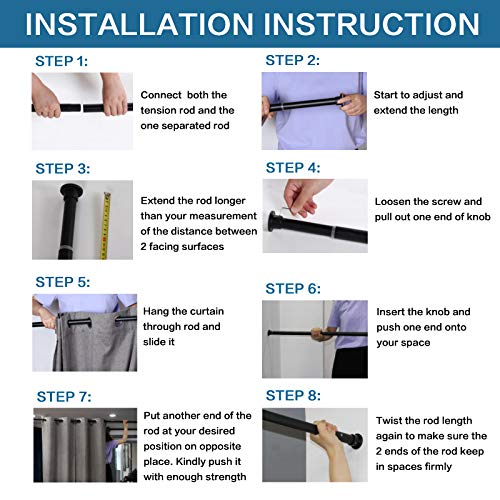 INSTALLATION INSTRUCTION

STEP 1:

Connect both the tension rod and the one separated rod

STEP 2:

Start to adjust and extend the length

STEP 3:

Extend the rod longer than your measurement of the distance between 2 facing surfaces

STEP 4:

Loosen the screw and pull out one end of knob

STEP 5:

Hang the curtain through rod and slide it

STEP 6:

Insert the knob and push one end onto your space

STEP 7:

Put another end of the rod at your desired position on opposite place. Kindly push it with enough strength

STEP 8:

Twist the rod length again to make sure the 2 ends of the rod keep in spaces firmly