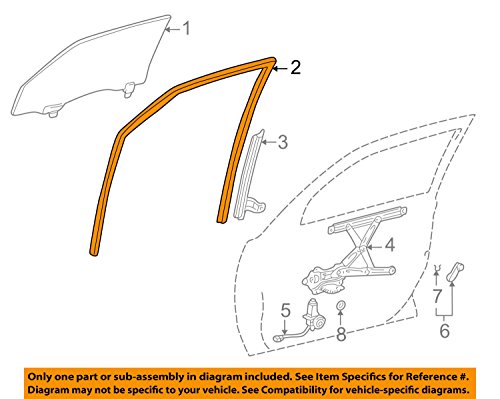 1
2
3
4
5
7
8
6

Only one part or sub-assembly in diagram included. See Item Specifics for Reference #.
Diagram may not be specific to your vehicle. See Compatibility for vehicle-specific diagrams.