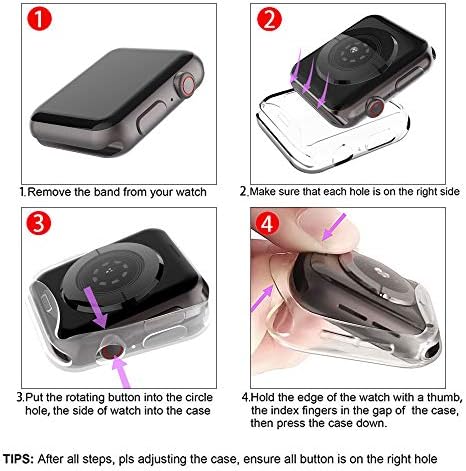 1

1.Remove the band from your watch

2

2.Make sure that each hole is on the right side

3

3.Put the rotating button into the circle hole, the side of watch into the case

4

4.Hold the edge of the watch with a thumb, the index fingers in the gap of the case, then press the case down.

TIPS: After all steps, pls adjusting the case, ensure all button is on the right hole