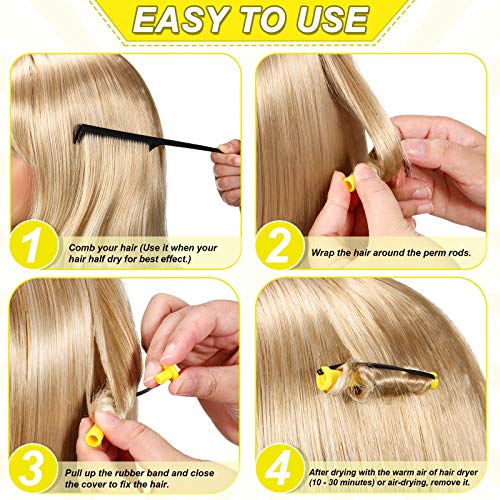 EASY TO USE

1
Comb your hair (Use it when your hair half dry for best effect.)

2
Wrap the hair around the perm rods.

3
Pull up the rubber band and close the cover to fix the hair.

4
After drying with the warm air of hair dryer (10 - 30 minutes) or air-drying, remove it.