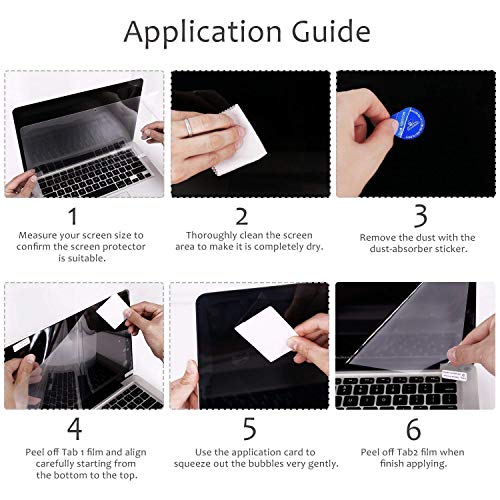 Application Guide

1
Measure your screen size to confirm the screen protector is suitable.

2
Thoroughly clean the screen area to make it is completely dry.

3
Remove the dust with the dust-absorber sticker.

4
Peel off Tab 1 film and align carefully starting from the bottom to the top.

5
Use the application card to squeeze out the bubbles very gently.

6
Peel off Tab2 film when finish applying.