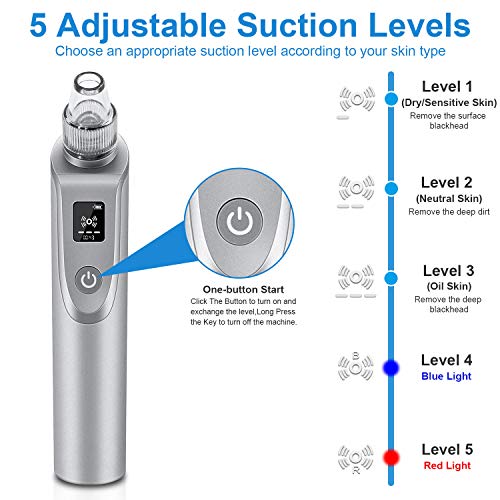 5 Adjustable Suction Levels
Choose an appropriate suction level according to your skin type

One-button Start
Click The Button to turn on and exchange the level,Long Press the Key to turn off the machine.

Level 1
(Dry/Sensitive Skin)
Remove the surface blackhead

Level 2
(Neutral Skin)
Remove the deep dirt

Level 3
(Oil Skin)
Remove the deep blackhead

B
Level 4
Blue Light

R
Level 5
Red Light