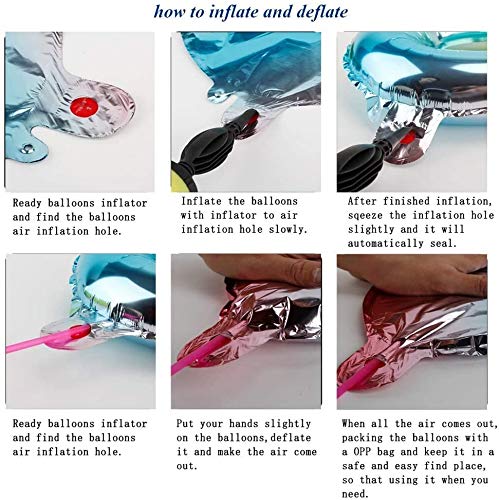 how to inflate and deflate

Ready balloons inflator and find the balloons air inflation hole.

Inflate the balloons with inflator to air inflation hole slowly.

After finished inflation, sqeeze the inflation hole slightly and it will automatically seal.

Ready balloons inflator and find the balloons air inflation hole.

Put your hands slightly on the balloons,deflate it and make the air come out.

When all the air comes out, packing the balloons with a OPP bag and keep it in a safe and easy find place, so that using it when you need.