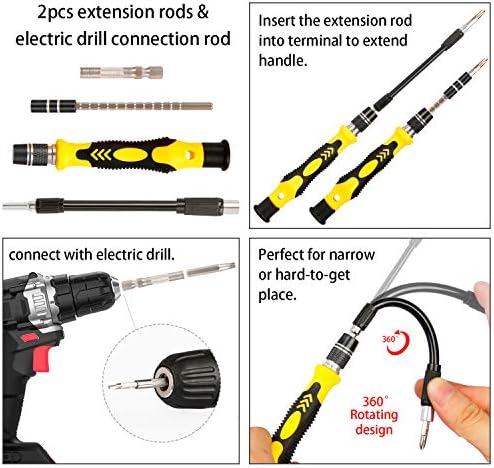 2pcs extension rods & electric drill connection rod

Insert the extension rod into terminal to extend handle.

connect with electric drill.

Perfect for narrow or hard-to-get place.

360°

360° Rotating design