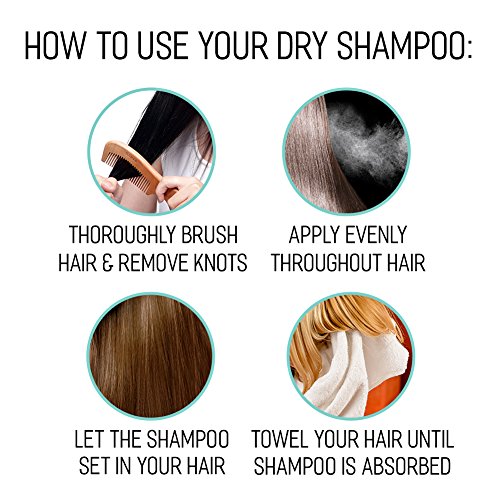 HOW TO USE YOUR DRY SHAMPOO:

THOROUGHLY BRUSH HAIR & REMOVE KNOTS

APPLY EVENLY THROUGHOUT HAIR

LET THE SHAMPOO SET IN YOUR HAIR

TOWEL YOUR HAIR UNTIL SHAMPOO IS ABSORBED