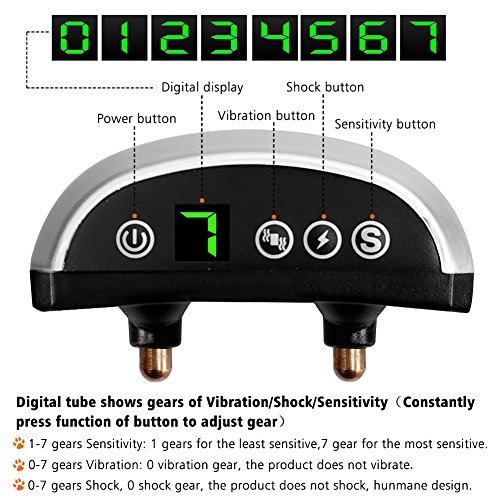 0 1 2 3 4 5 6 7

Digital display

Shock button

Power button

Vibration button

Sensitivity button

7

S

Digital tube shows gears of Vibration/Shock/Sensitivity（Constantly press function of button to adjust gear）

1-7 gears Sensitivity: 1 gears for the least sensitive,7 gear for the most sensitive.

0-7 gears Vibration: 0 vibration gear, the product does not vibrate.

0-7 gears Shock, 0 shock gear, the product does not shock, hunmane design.