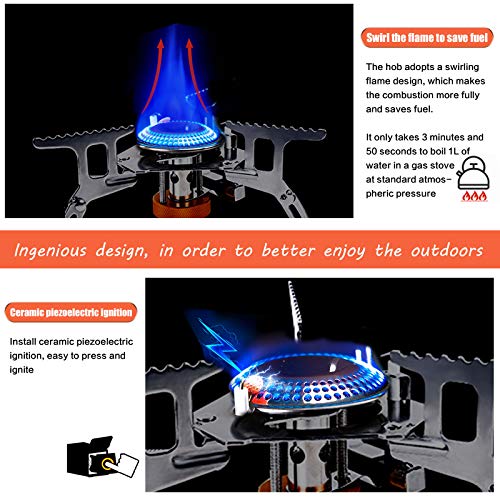 Swirl the flame to save fuel

The hob adopts a swirling flame design, which makes the combustion more fully and saves fuel.

It only takes 3 minutes and 50 seconds to boil 1L of water in a gas stove at standard atmospheric pressure

Ingenious design, in order to better enjoy the outdoors

Ceramic piezoelectric ignition

Install ceramic piezoelectric ignition, easy to press and ignite