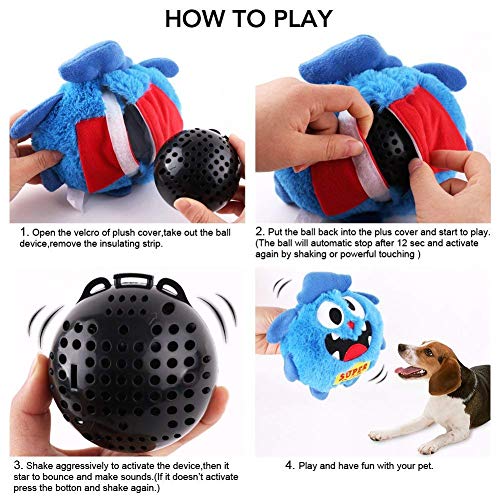 HOW TO PLAY

1. Open the velcro of plush cover,take out the ball device,remove the insulating strip.

2. Put the ball back into the plus cover and start to play. (The ball will automatic stop after 12 sec and activate again by shaking or powerful touching )

3. Shake aggressively to activate the device,then it star to bounce and make sounds.(If it doesn't activate press the botton and shake again.)

SUPER

4. Play and have fun with your pet.