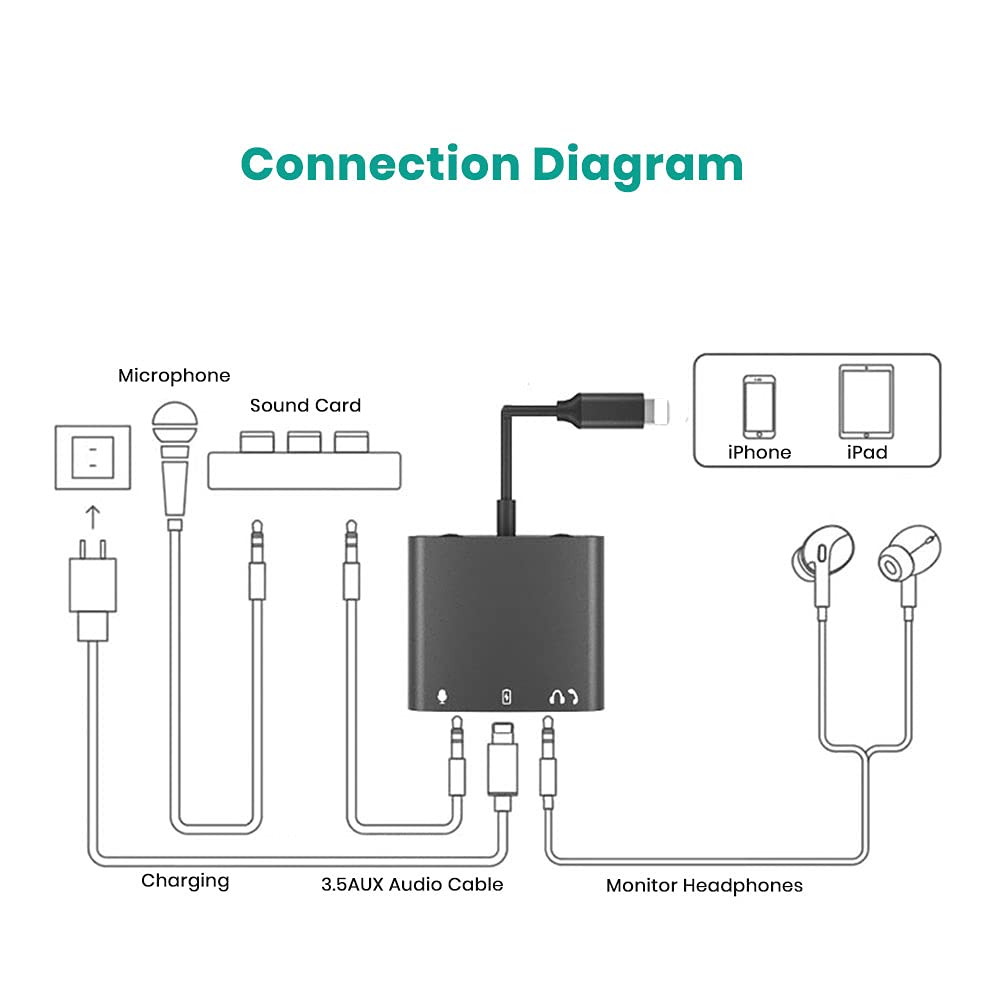 Connection Diagram

Microphone

Sound Card

iPhone

iPad

Charging

3.5AUX Audio Cable

Monitor Headphones