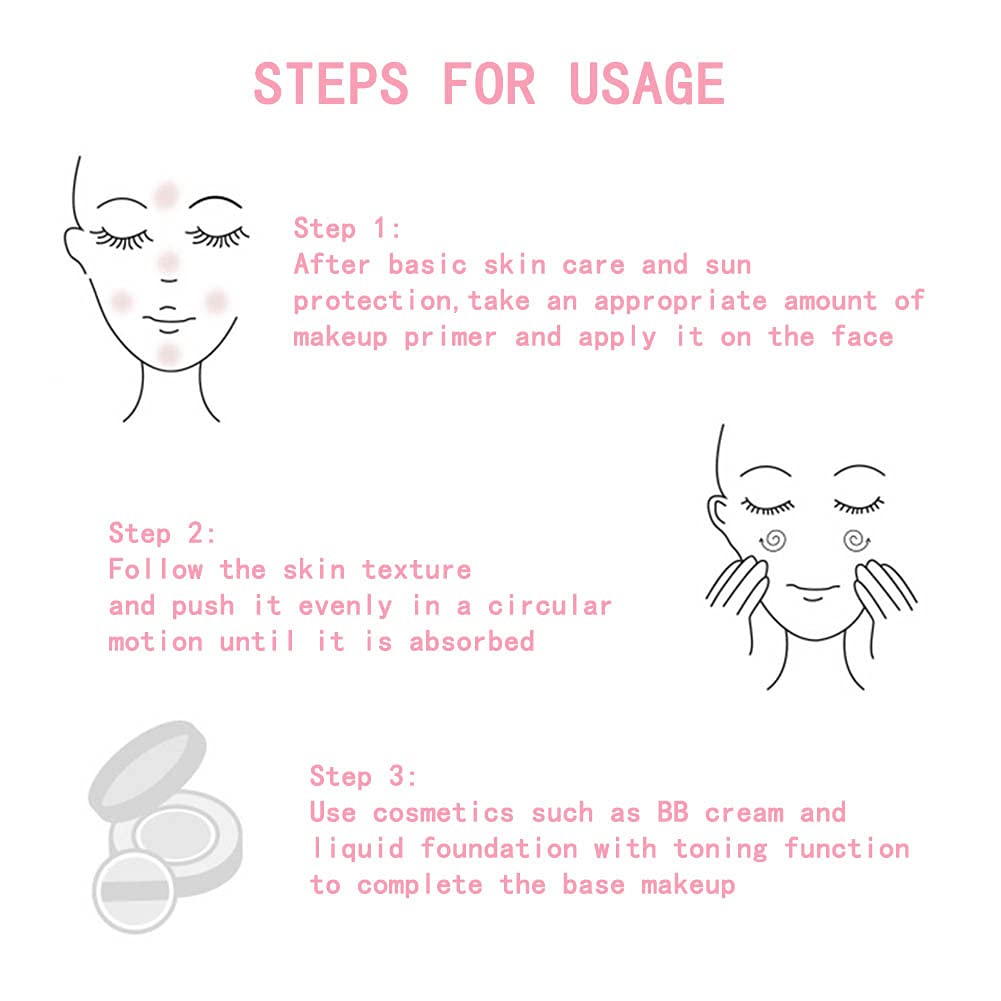 STEPS FOR USAGE

Step 1:
After basic skin care and sun protection,take an appropriate amount of makeup primer and apply it on the face

Step 2:
Follow the skin texture and push it evenly in a circular motion until it is absorbed

Step 3:
Use cosmetics such as BB cream and liquid foundation with toning function to complete the base makeup