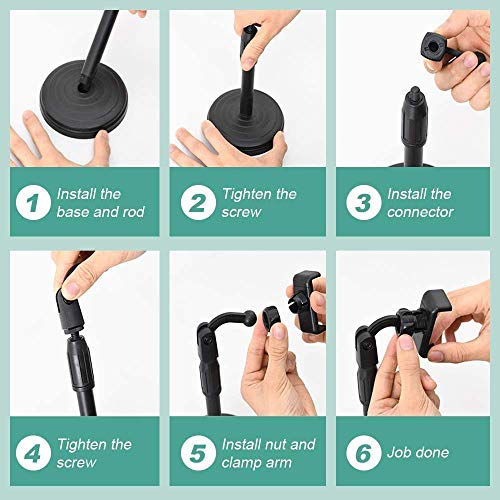 1 Install the base and rod

2 Tighten the screw

3 Install the connector

4 Tighten the screw

5 Install nut and clamp arm

6 Job done