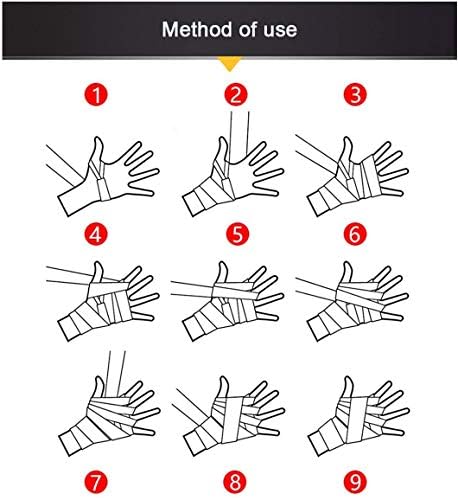 Method of use

1
2
3
4
5
6
7
8
9