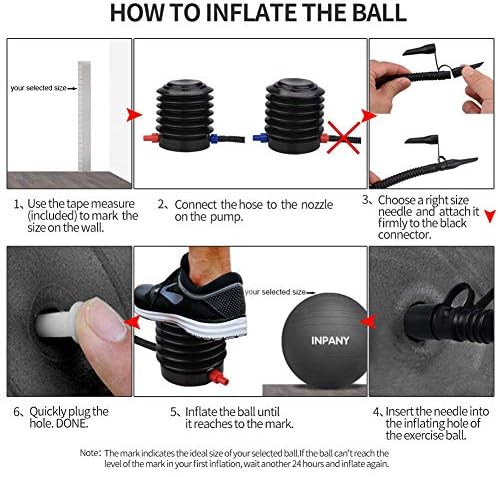 HOW TO INFLATE THE BALL

your selected size

1、Use the tape measure (included) to mark the size on the wall.

2、Connect the hose to the nozzle on the pump.

3、Choose a right size needle and attach it firmly to the black connector.

your selected size

INPANY

6、Quickly plug the hole. DONE.

5、Inflate the ball until it reaches to the mark.

4、Insert the needle into the inflating hole of the exercise ball.

Note: The mark indicates the ideal size of your selected ball.If the ball can't reach the level of the mark in your first inflation, wait another 24 hours and inflate again.