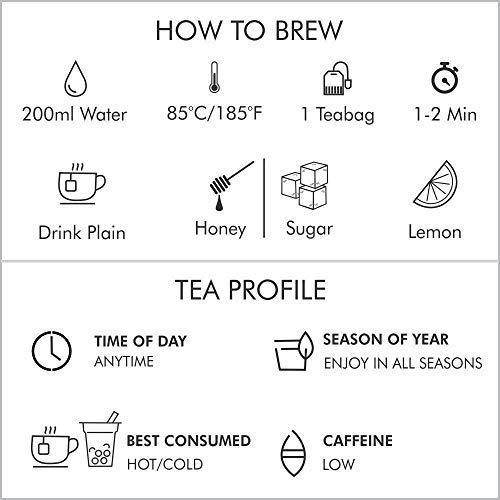 HOW TO BREW

200ml Water

85°C/185°F

1 Teabag

1-2 Min

Drink Plain

Honey

Sugar

Lemon

TEA PROFILE

TIME OF DAY
ANYTIME

SEASON OF YEAR
ENJOY IN ALL SEASONS

BEST CONSUMED
HOT/COLD

CAFFEINE
LOW