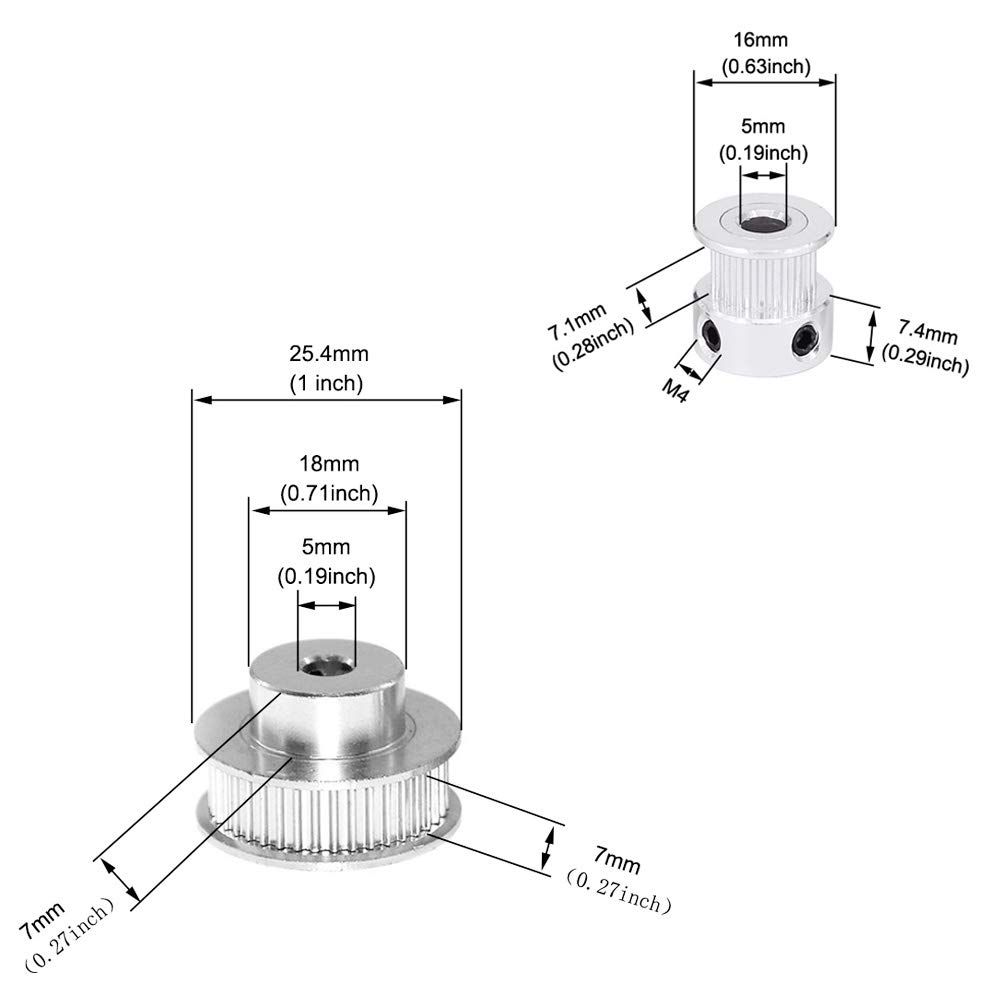 16mm
(0.63inch)

5mm
(0.19inch)

7.1mm
(0.28inch)

7.4mm
(0.29inch)

M4

25.4mm
(1 inch)

18mm
(0.71inch)

5mm
(0.19inch)

7mm
(0.27inch)

7mm
(0.27inch)