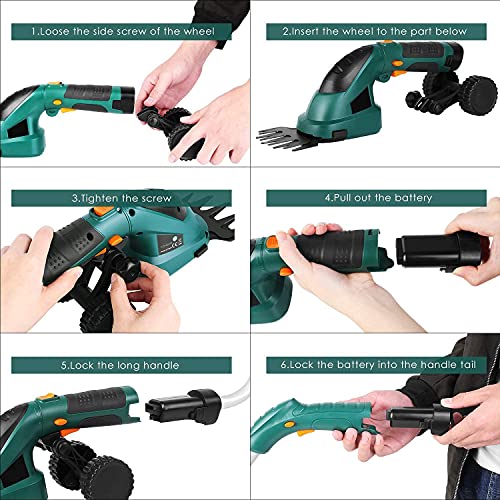 1.Loose the side screw of the wheel

2.Insert the wheel to the part below

3.Tighten the screw

4.Pull out the battery

5.Lock the long handle

6.Lock the battery into the handle tail