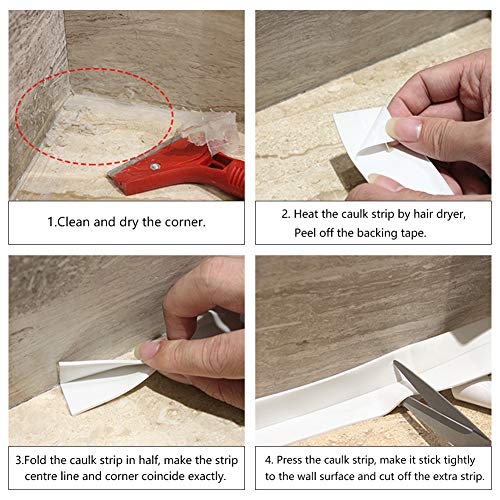 1.Clean and dry the corner.

2. Heat the caulk strip by hair dryer, Peel off the backing tape.

3.Fold the caulk strip in half, make the strip centre line and corner coincide exactly.

4. Press the caulk strip, make it stick tightly to the wall surface and cut off the extra strip.