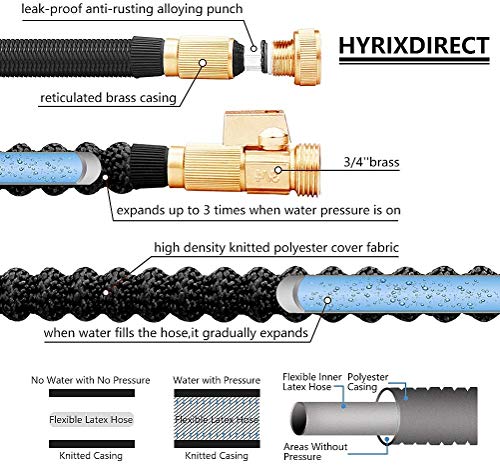 leak-proof anti-rusting alloying punch

HYRIXDIRECT

reticulated brass casing

3/4''brass

expands up to 3 times when water pressure is on

high density knitted polyester cover fabric

when water fills the hose,it gradually expands

No Water with No Pressure

Flexible Latex Hose

Knitted Casing

Water with Pressure

Flexible Latex Hose

Knitted Casing

Flexible Inner Latex Hose

Polyester Casing

Areas Without Pressure