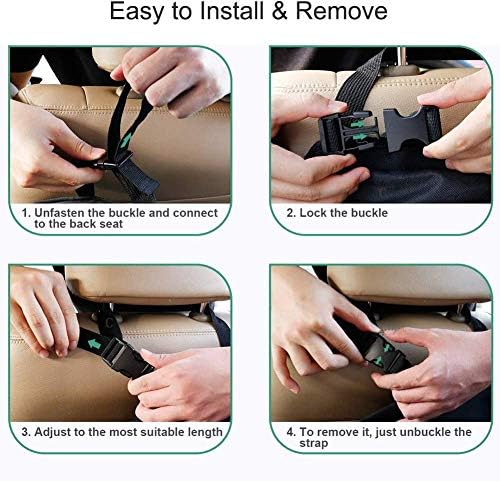 Easy to Install & Remove

1. Unfasten the buckle and connect to the back seat

2. Lock the buckle

3. Adjust to the most suitable length

4. To remove it, just unbuckle the strap