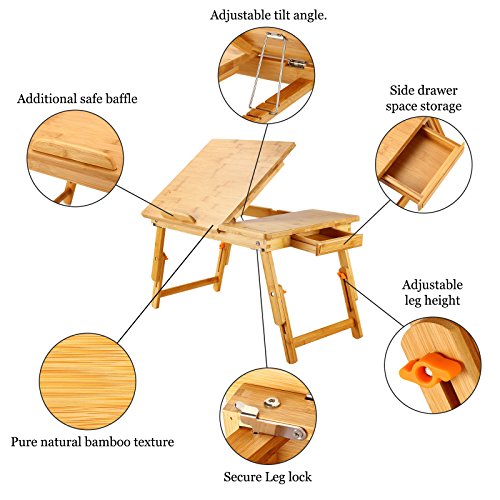 Adjustable tilt angle.

Additional safe baffle

Side drawer space storage

Adjustable leg height

Pure natural bamboo texture

Secure Leg lock