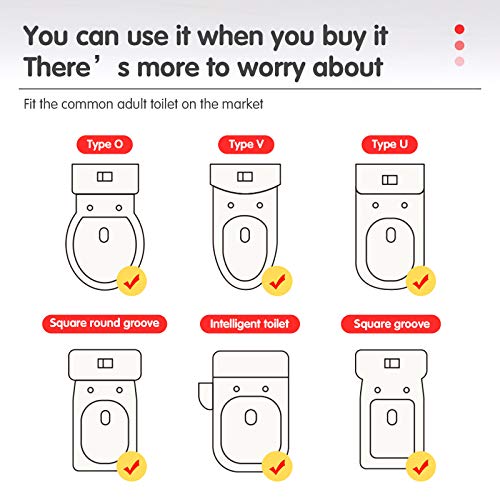 You can use it when you buy it
There’s more to worry about

Fit the common adult toilet on the market

Type O

Type V

Type U

Square round groove

Intelligent toilet

Square groove