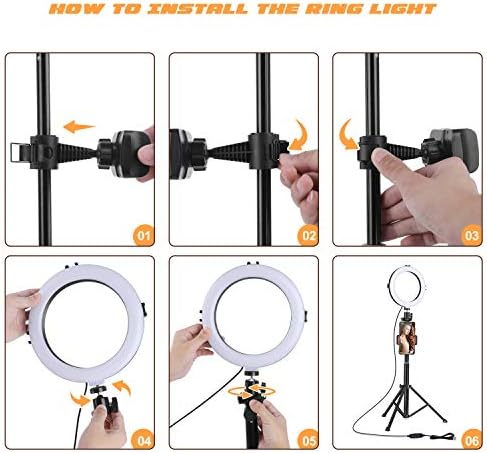 HOW TO INSTALL THE RING LIGHT

01

02

03

04

05

06