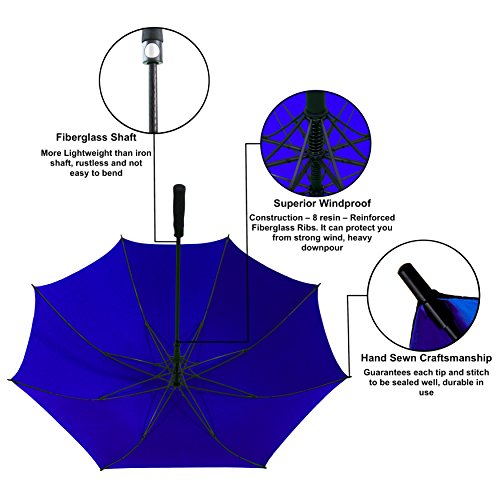 Fiberglass Shaft

More Lightweight than iron shaft, rustless and not easy to bend

Superior Windproof

Construction – 8 resin – Reinforced Fiberglass Ribs. It can protect you from strong wind, heavy downpour

Hand Sewn Craftsmanship

Guarantees each tip and stitch to be sealed well, durable in use