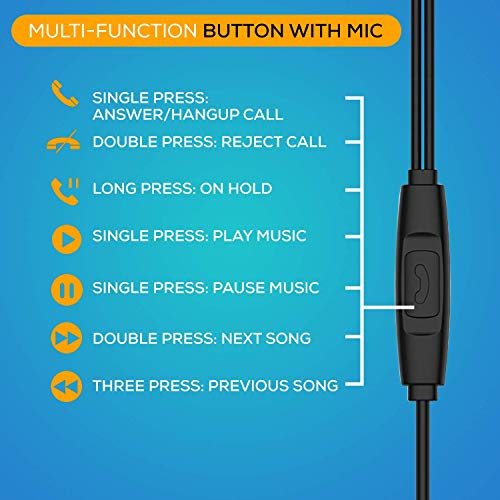 MULTI-FUNCTION BUTTON WITH MIC

SINGLE PRESS: ANSWER/HANGUP CALL

DOUBLE PRESS: REJECT CALL

LONG PRESS: ON HOLD

SINGLE PRESS: PLAY MUSIC

SINGLE PRESS: PAUSE MUSIC

DOUBLE PRESS: NEXT SONG

THREE PRESS: PREVIOUS SONG