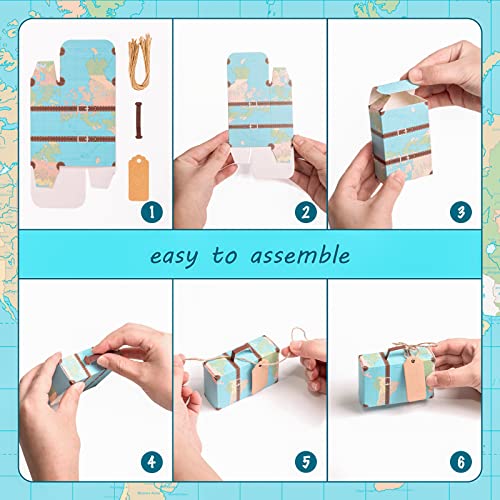 1

2

3

easy to assemble

4

5

6