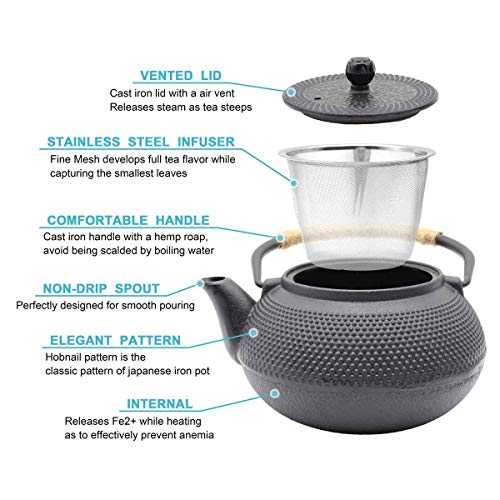 VENTED LID
Cast iron lid with a air vent
Releases steam as tea steeps

STAINLESS STEEL INFUSER
Fine Mesh develops full tea flavor while capturing the smallest leaves

COMFORTABLE HANDLE
Cast iron handle with a hemp roap, avoid being scalded by boiling water

NON-DRIP SPOUT
Perfectly designed for smooth pouring

ELEGANT PATTERN
Hobnail pattern is the classic pattern of japanese iron pot

INTERNAL
Releases Fe2+ while heating as to effectively prevent anemia