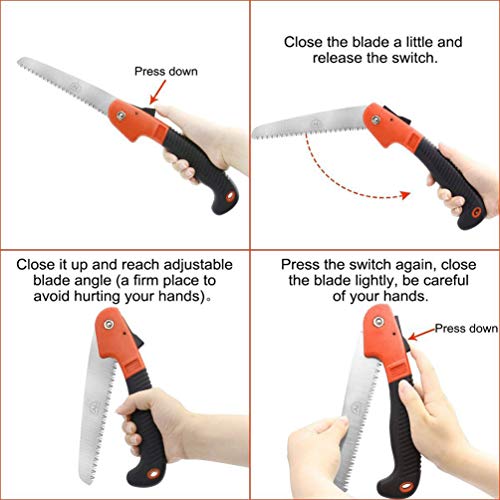 Press down

Close the blade a little and release the switch.

Close it up and reach adjustable blade angle (a firm place to avoid hurting your hands)。

Press the switch again, close the blade lightly, be careful of your hands.

Press down