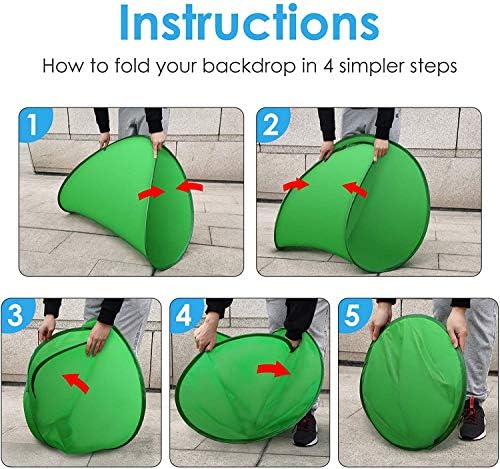 Instructions

How to fold your backdrop in 4 simpler steps

1

2

3

4

5