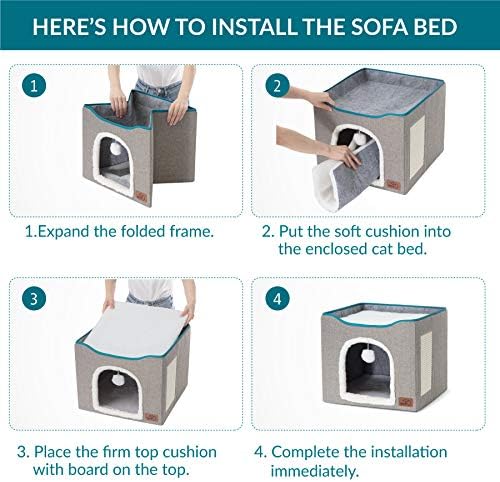 HERE'S HOW TO INSTALL THE SOFA BED

1

1.Expand the folded frame.

2

2. Put the soft cushion into the enclosed cat bed.

3

3. Place the firm top cushion with board on the top.

4

4. Complete the installation immediately.