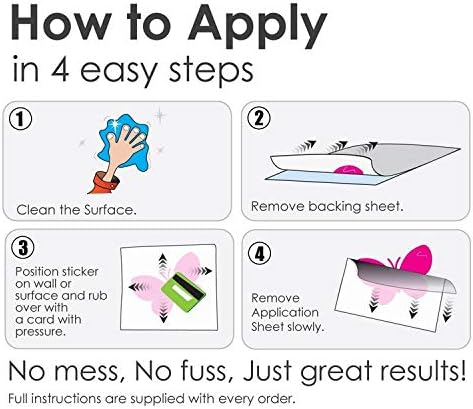 How to Apply
in 4 easy steps

1
Clean the Surface.

2
Remove backing sheet.

3
Position sticker on wall or surface and rub over with a card with pressure.

4
Remove Application Sheet slowly.

No mess, No fuss, Just great results!

Full instructions are supplied with every order.