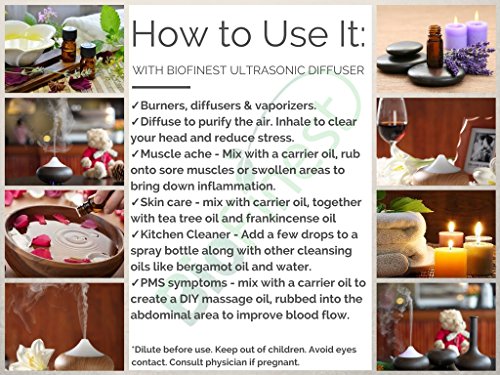 How to Use It:

WITH BIOFINEST ULTRASONIC DIFFUSER

✓Burners, diffusers & vaporizers.
✓Diffuse to purify the air. Inhale to clear your head and reduce stress.
✓Muscle ache - Mix with a carrier oil, rub onto sore muscles or swollen areas to bring down inflammation.
✓Skin care - mix with carrier oil, together with tea tree oil and frankincense oil
✓Kitchen Cleaner - Add a few drops to a spray bottle along with other cleansing oils like bergamot oil and water.
✓PMS symptoms - mix with a carrier oil to create a DIY massage oil, rubbed into the abdominal area to improve blood flow.

Biofinest

*Dilute before use. Keep out of children. Avoid eyes contact. Consult physician if pregnant.