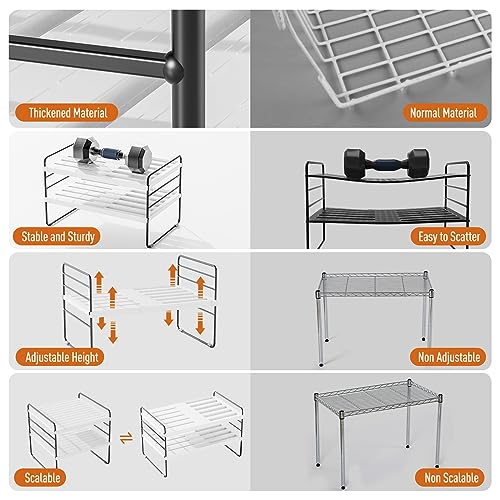 Thickened Material

Normal Material

Stable and Sturdy

Easy to Scatter

Adjustable Height

Non Adjustable

Scalable

Non Scalable