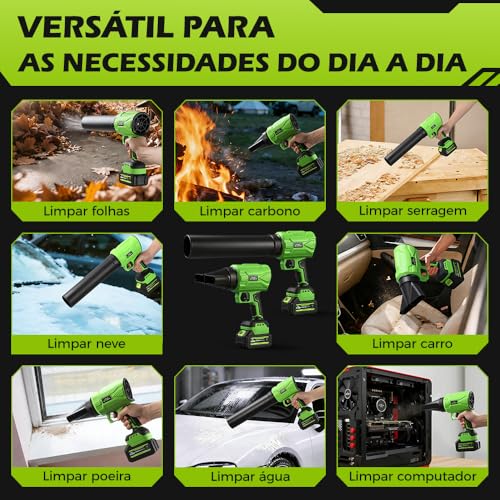 VERSÁTIL PARA
AS NECESSIDADES DO DIA A DIA

Limpar folhas

Limpar carbono

Limpar serragem

Limpar neve

Limpar carro

Limpar poeira

Limpar água

Limpar computador