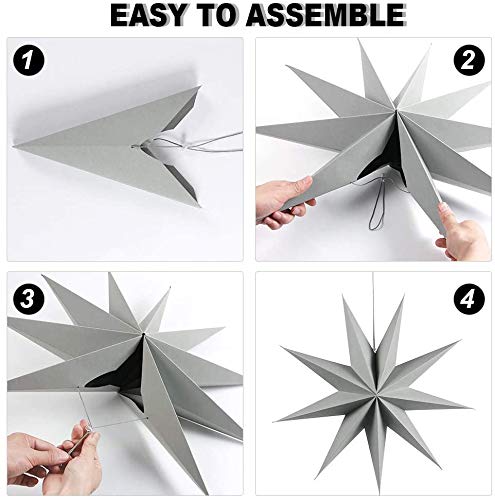 EASY TO ASSEMBLE

1

2

3

4